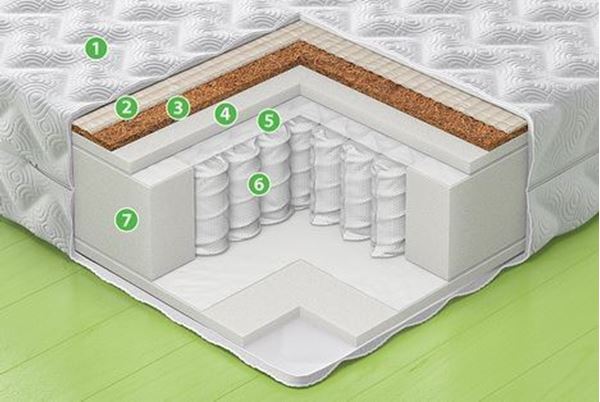 1
2
3
4
5
6
7